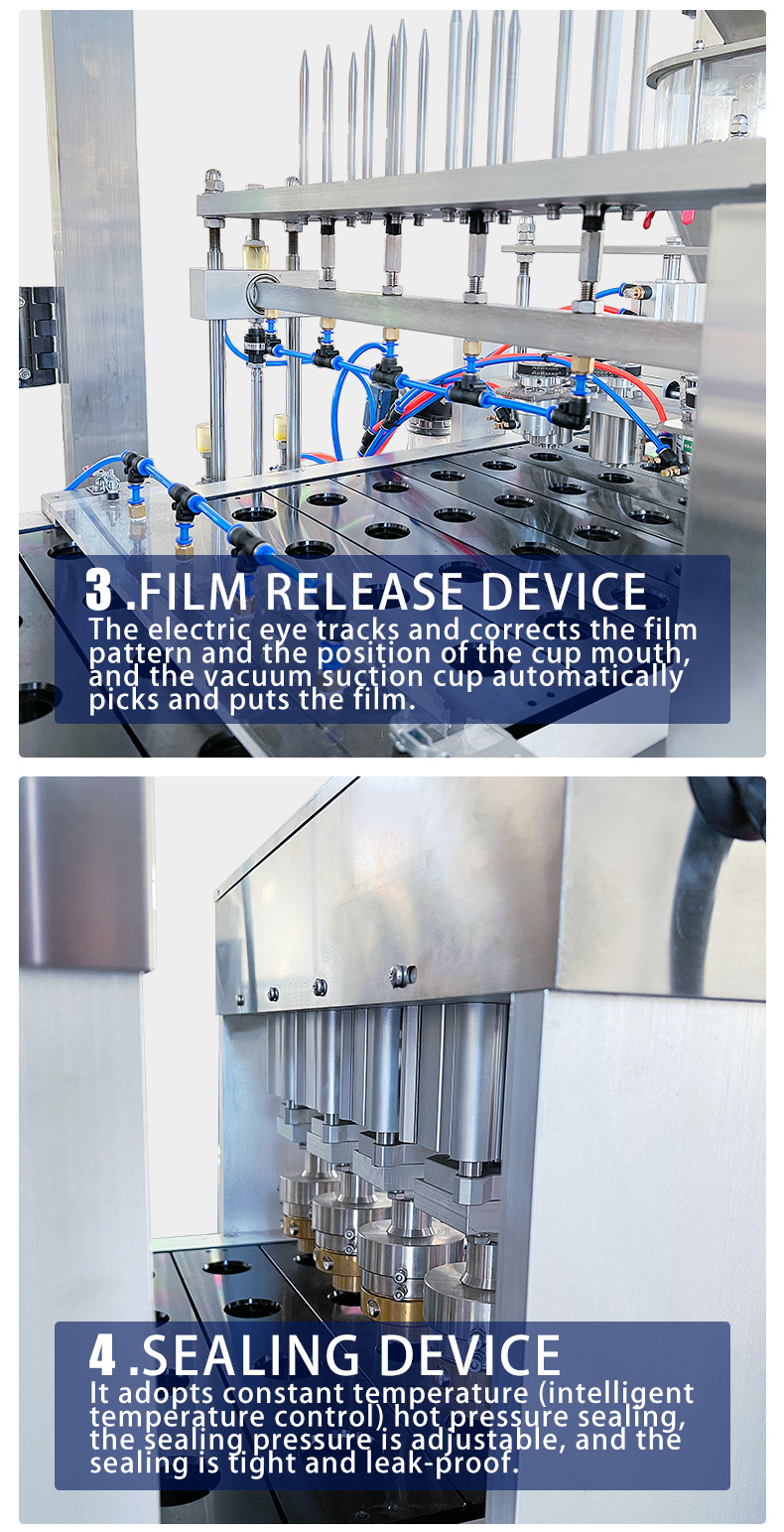 3 .FILM RELEASE DEVICE
The electric eye tracks and corrects the film pattern and the position of the cup mouth, and the vacuum suction cup automatically picks and puts the film.

4 .SEALING DEVICE
It adopts constant temperature (intelligent temperature control) hot pressure sealing, the sealing pressure is adjustable, and the sealing is tight and leak-proof.